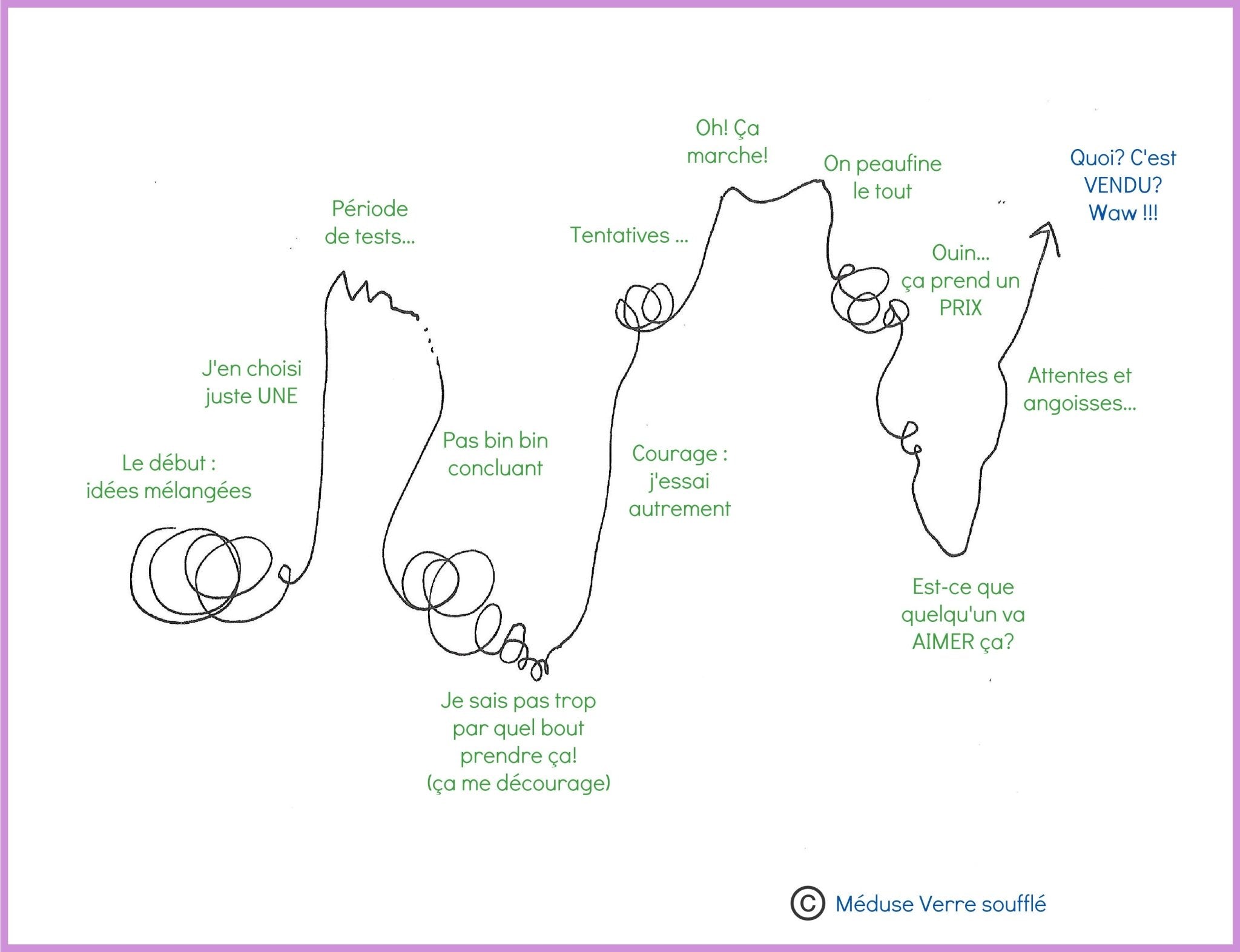 Le début :
idées mélangées

J'en choisi
juste UNE

Période
de tests...

Pas bin bin
concluant

Je sais pas trop
par quel bout
prendre ça!
(ça me décourage)

Courage :
j'essai
autrement

Tentatives ...

Oh! Ça
marche!

On peaufine
le tout

Ouin...
ça prend un
PRIX

Est-ce que
quelqu'un va
AIMER ça?

Attentes et
angoisses...

Quoi? C'est
VENDU?
Waw !!!

© Méduse Verre soufflé